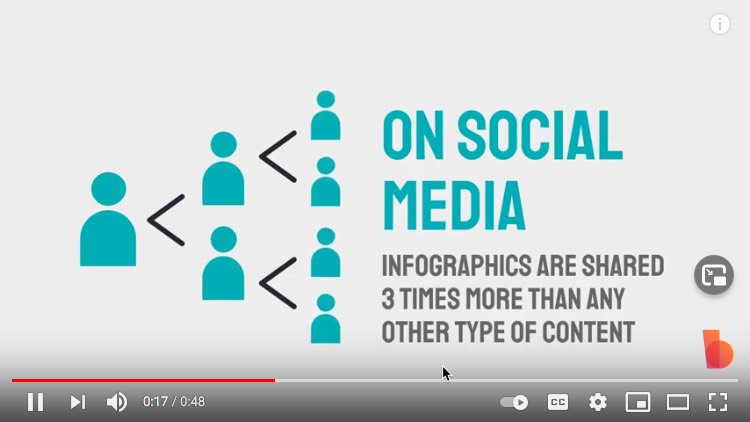 ON SOCIAL MEDIA

INFOGRAPHICS ARE SHARED 3 TIMES MORE THAN ANY OTHER TYPE OF CONTENT

0:17 / 0:48

CC